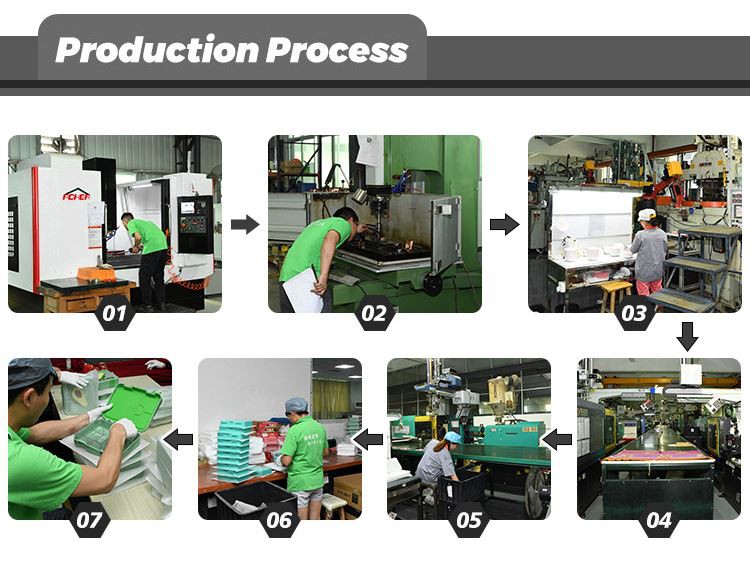 Production Process

FCHER

01

02

03

04

05

06

07